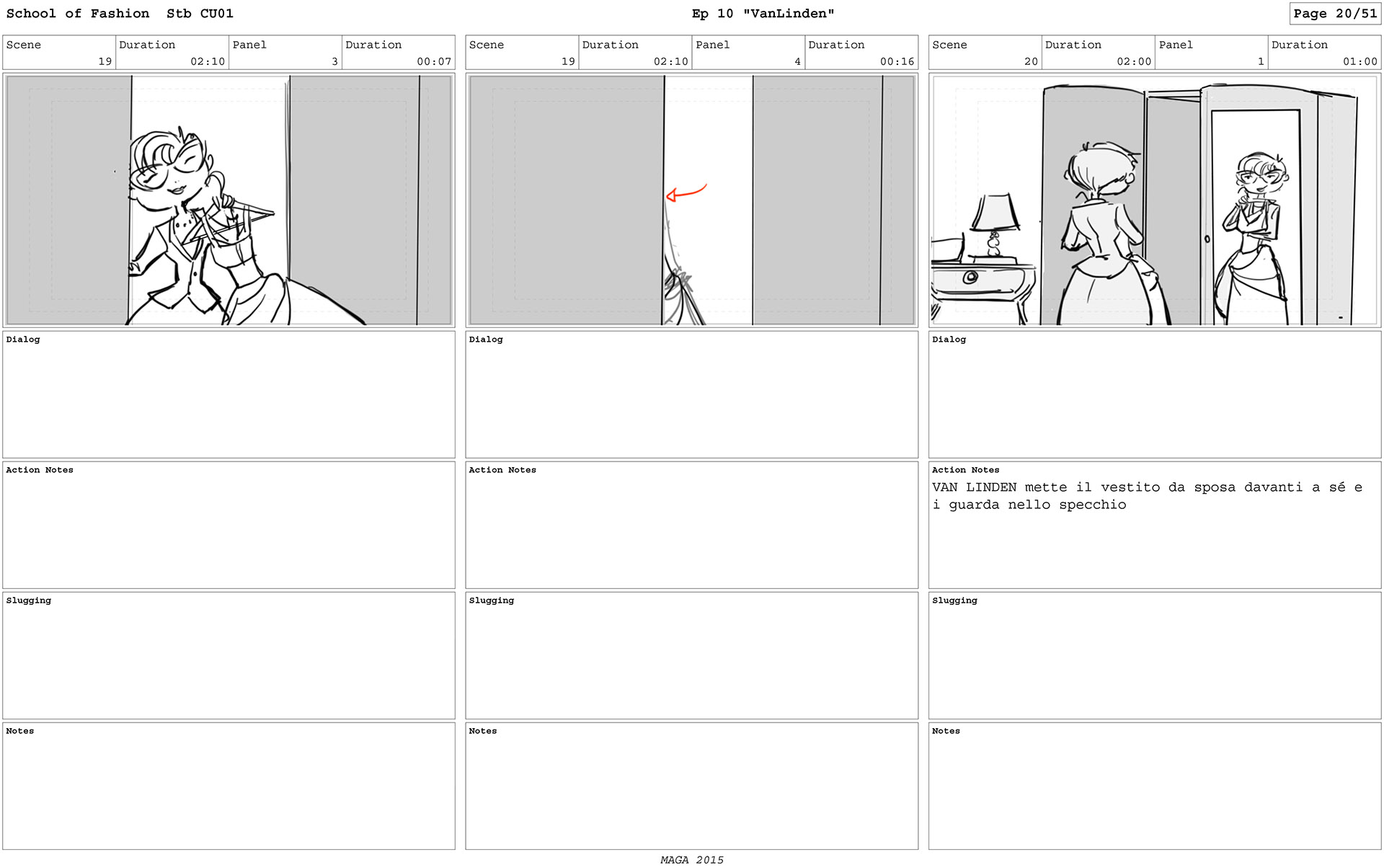 School of Fashion Stb CU01

Ep 10 "VanLinden"

Page 20/51

| Scene | Duration | Panel | Duration |
|---|---|---|---|
| 19 | 02:10 | 3 | 00:07 |

Dialog

Action Notes

Slugging

Notes

| Scene | Duration | Panel | Duration |
|---|---|---|---|
| 19 | 02:10 | 4 | 00:16 |

Dialog

Action Notes

Slugging

Notes

| Scene | Duration | Panel | Duration |
|---|---|---|---|
| 20 | 02:00 | 1 | 01:00 |

Dialog

Action Notes

VAN LINDEN mette il vestito da sposa davanti a sé e i guarda nello specchio

Slugging

Notes

MAGA 2015